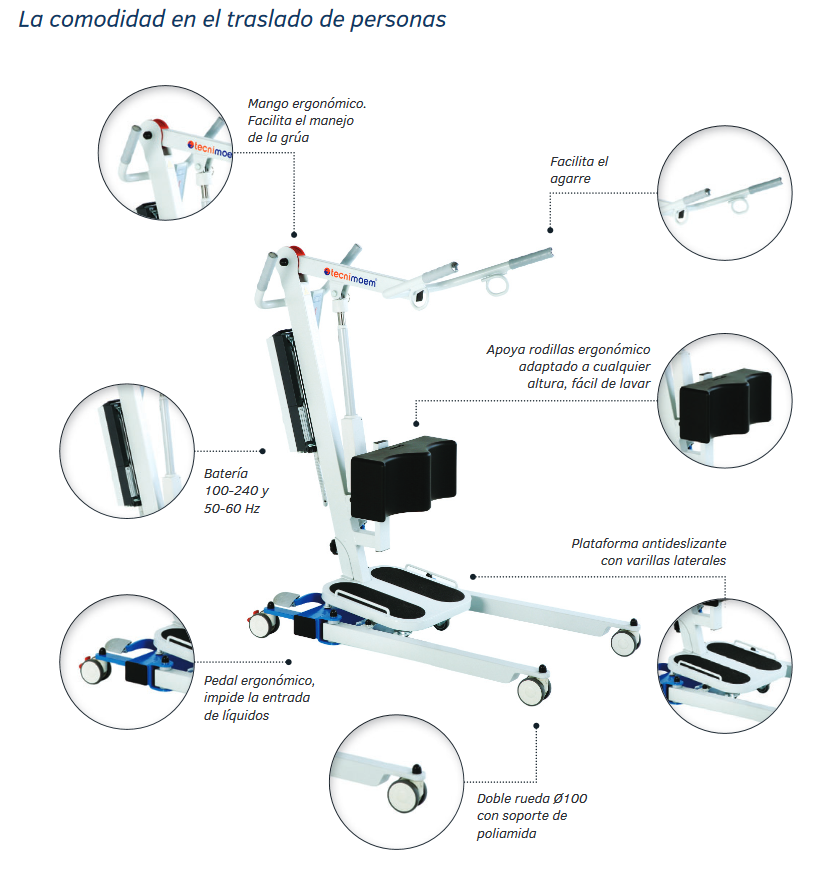 La comodidad en el traslado de personas

tecnimoem

Mango ergonómico. Facilita el manejo de la grúa

Facilita el agarre

tecnimoem

Apoya rodillas ergonómico adaptado a cualquier altura, fácil de lavar

Batería 100-240 y 50-60 Hz

Plataforma antideslizante con varillas laterales

Pedal ergonómico, impide la entrada de líquidos

Doble rueda Ø100 con soporte de poliamida